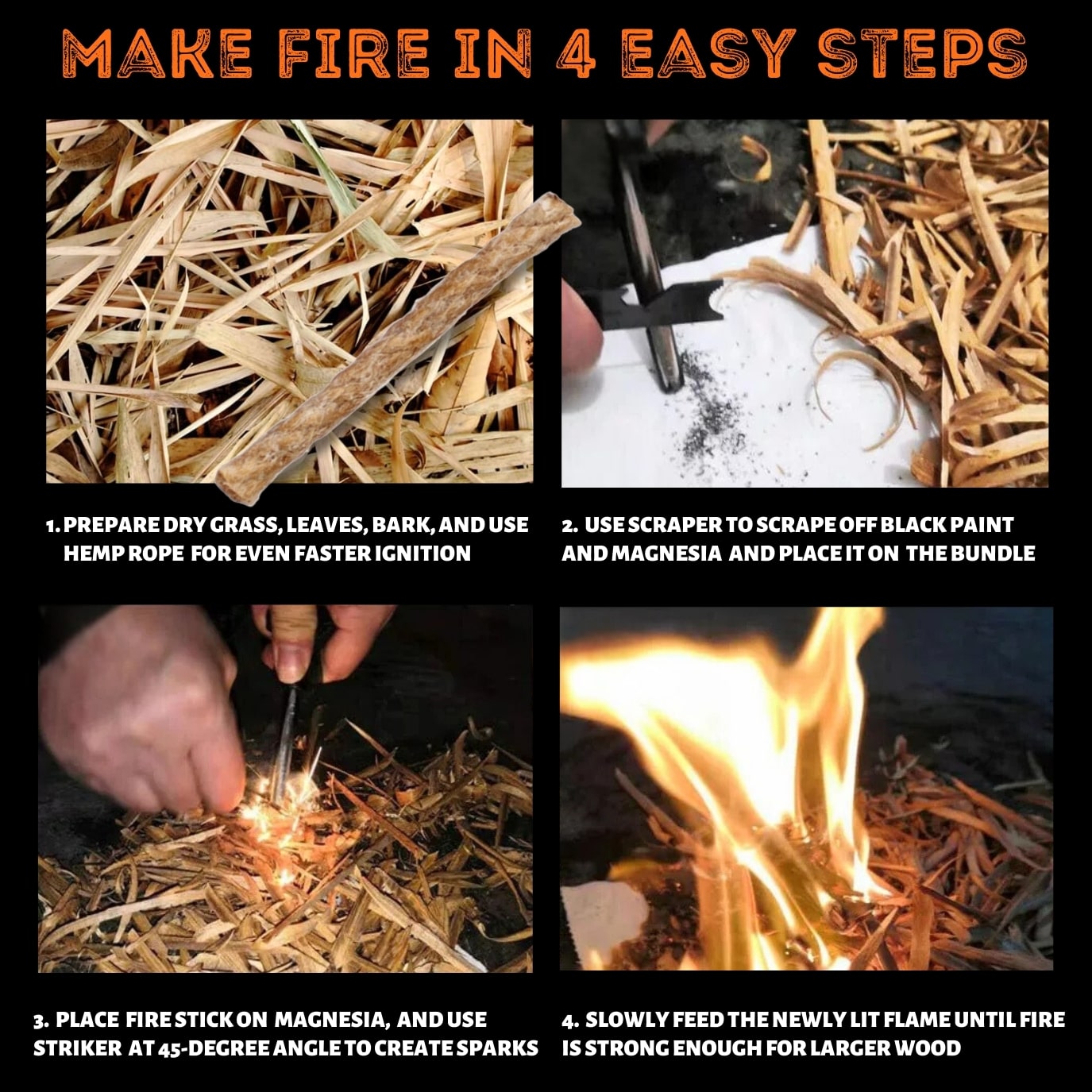 MAKE FIRE IN 4 EASY STEPS

1. PREPARE DRY GRASS, LEAVES, BARK, AND USE HEMP ROPE FOR EVEN FASTER IGNITION

2. USE SCRAPER TO SCRAPE OFF BLACK PAINT AND MAGNESIA AND PLACE IT ON THE BUNDLE

3. PLACE FIRE STICK ON MAGNESIA, AND USE STRIKER AT 45-DEGREE ANGLE TO CREATE SPARKS

4. SLOWLY FEED THE NEWLY LIT FLAME UNTIL FIRE IS STRONG ENOUGH FOR LARGER WOOD