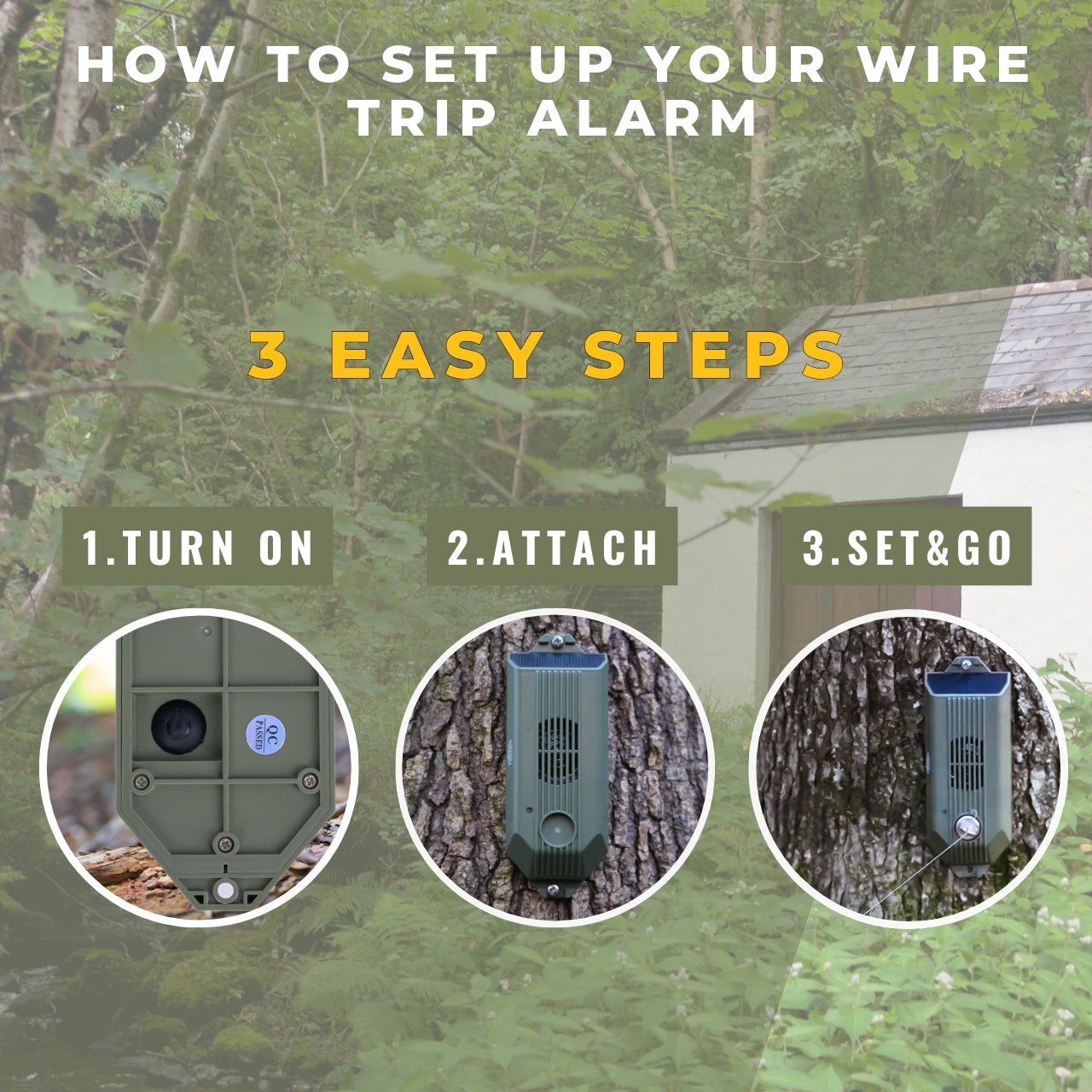 HOW TO SET UP YOUR WIRE TRIP ALARM

3 EASY STEPS

1.TURN ON

2.ATTACH

3.SET&GO

QC PASSED